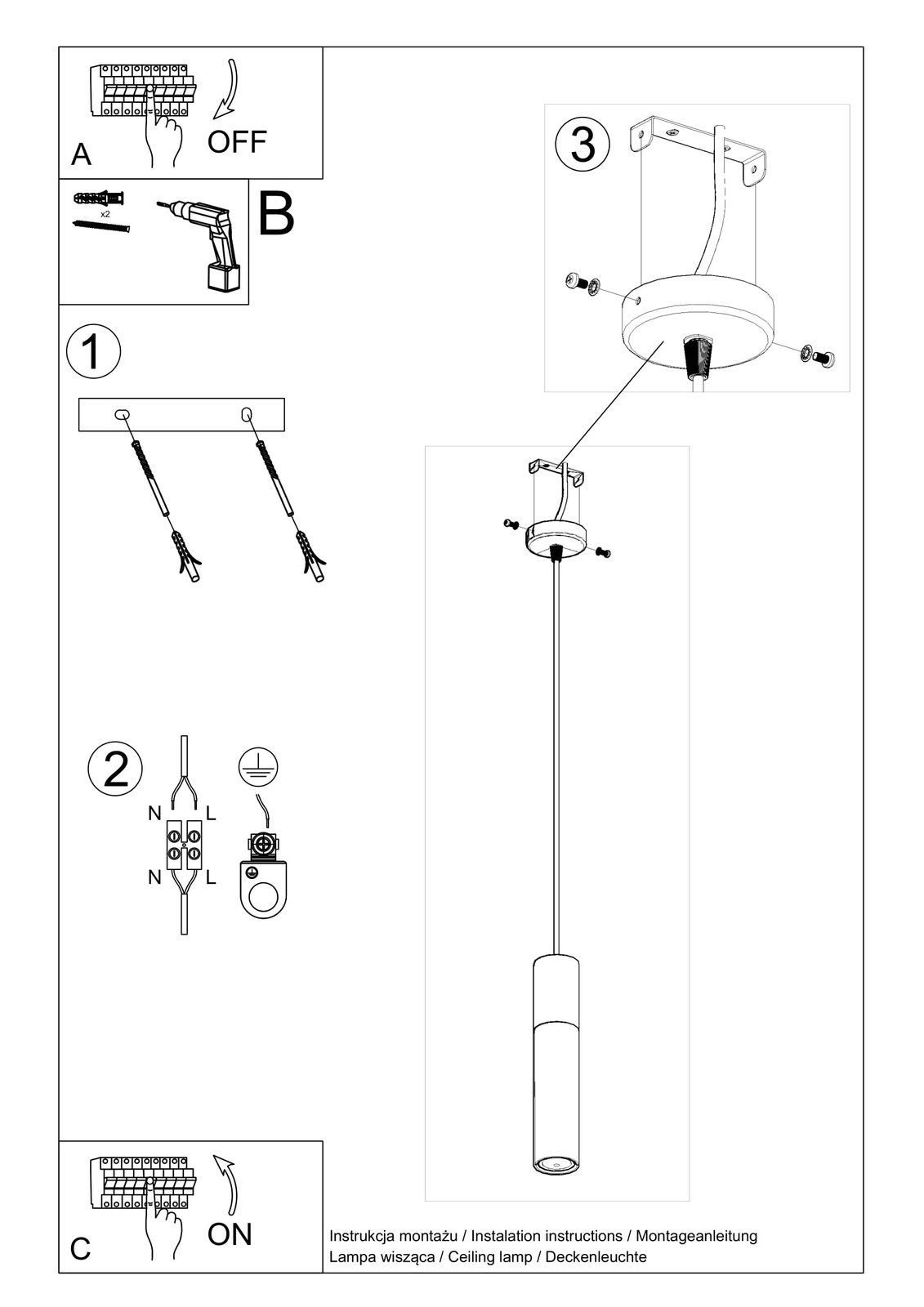 A
OFF

x2
B

1

2
N
L
N
L

3

C
ON

Instrukcja montażu / Instalation instructions / Montageanleitung
Lampa wisząca / Ceiling lamp / Deckenleuchte