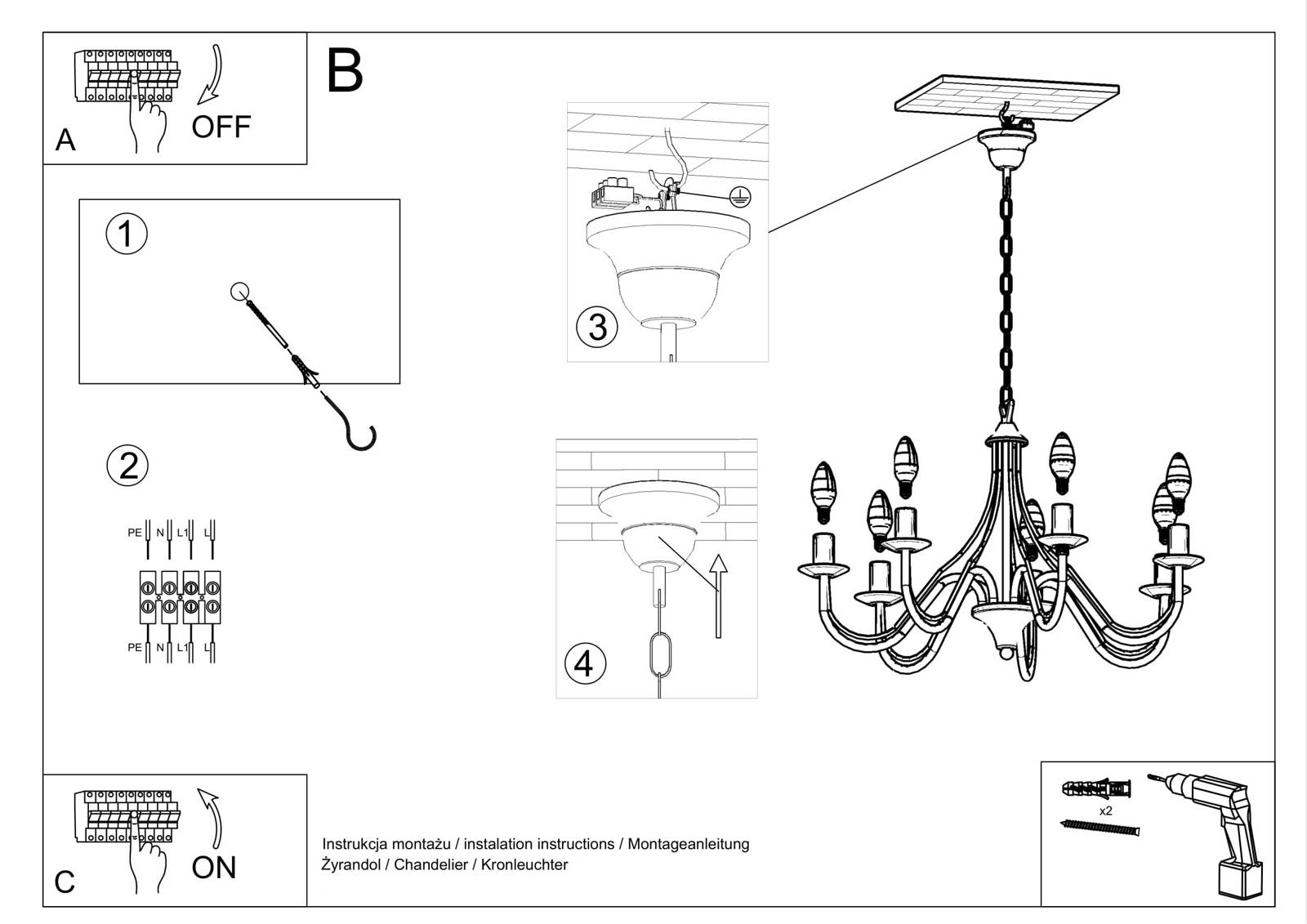 A
OFF

B

1

2

PE N L1 L
PE N L1 L

3

4

C
ON

Instrukcja montażu / instalation instructions / Montageanleitung
Żyrandol / Chandelier / Kronleuchter

x2