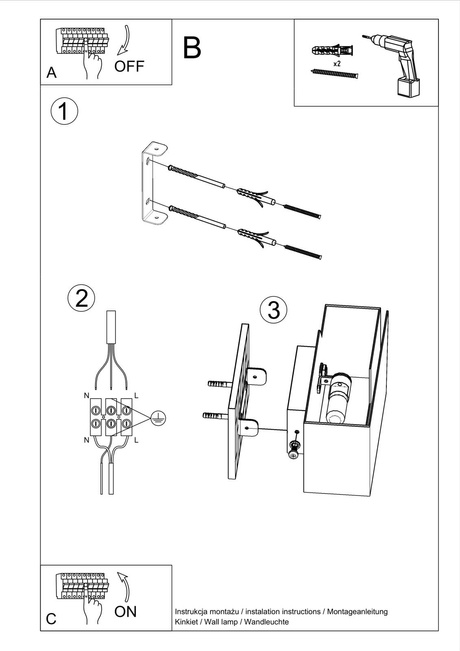 A
OFF
B
x2
1
2
N
L
N
L
3
C
ON
Instrukcja montażu / instalation instructions / Montageanleitung
Kinkiet / Wall lamp / Wandleuchte