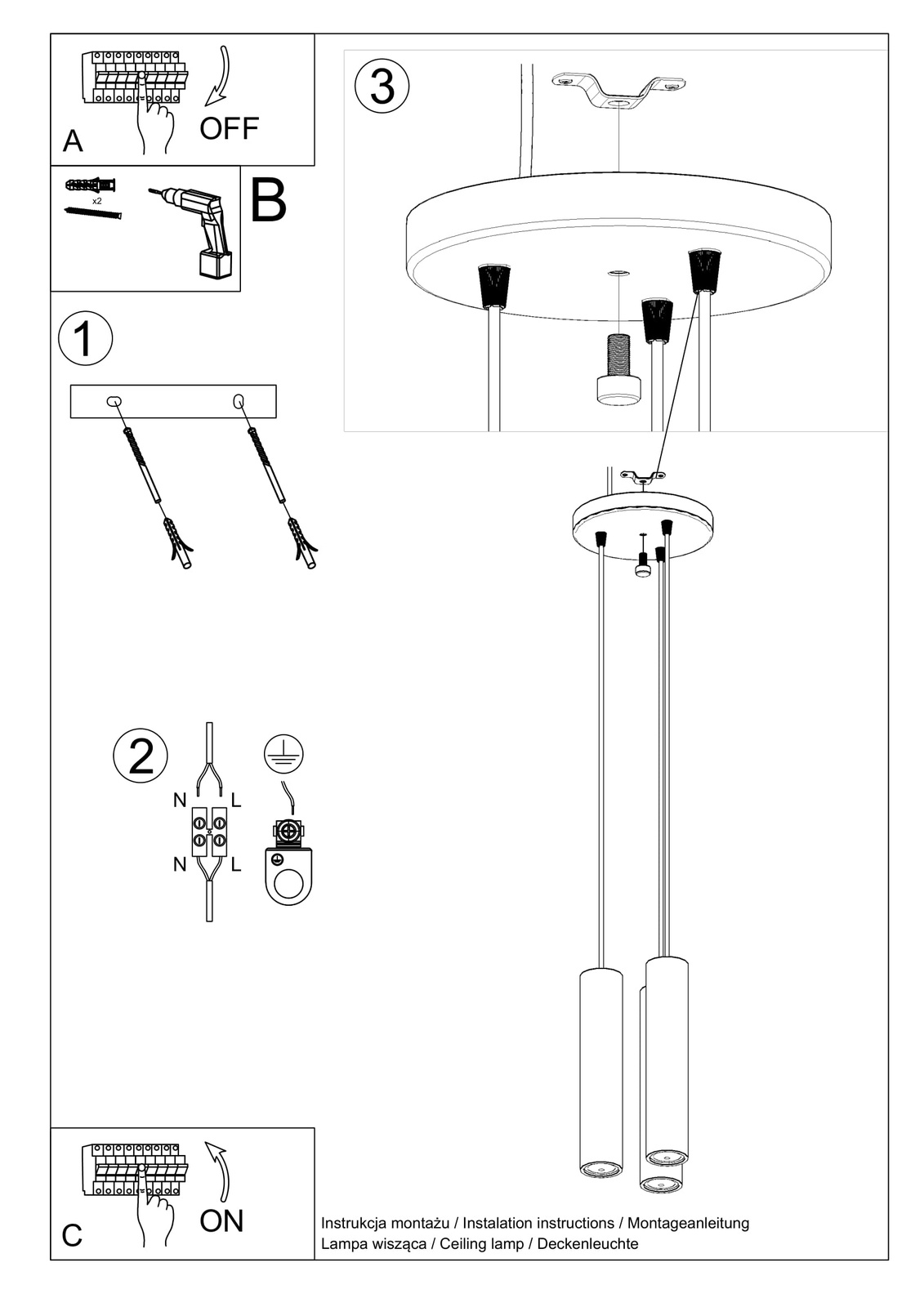 A
OFF

x2
B

1

2
N L
N L

3

C
ON

Instrukcja montażu / Instalation instructions / Montageanleitung
Lampa wisząca / Ceiling lamp / Deckenleuchte