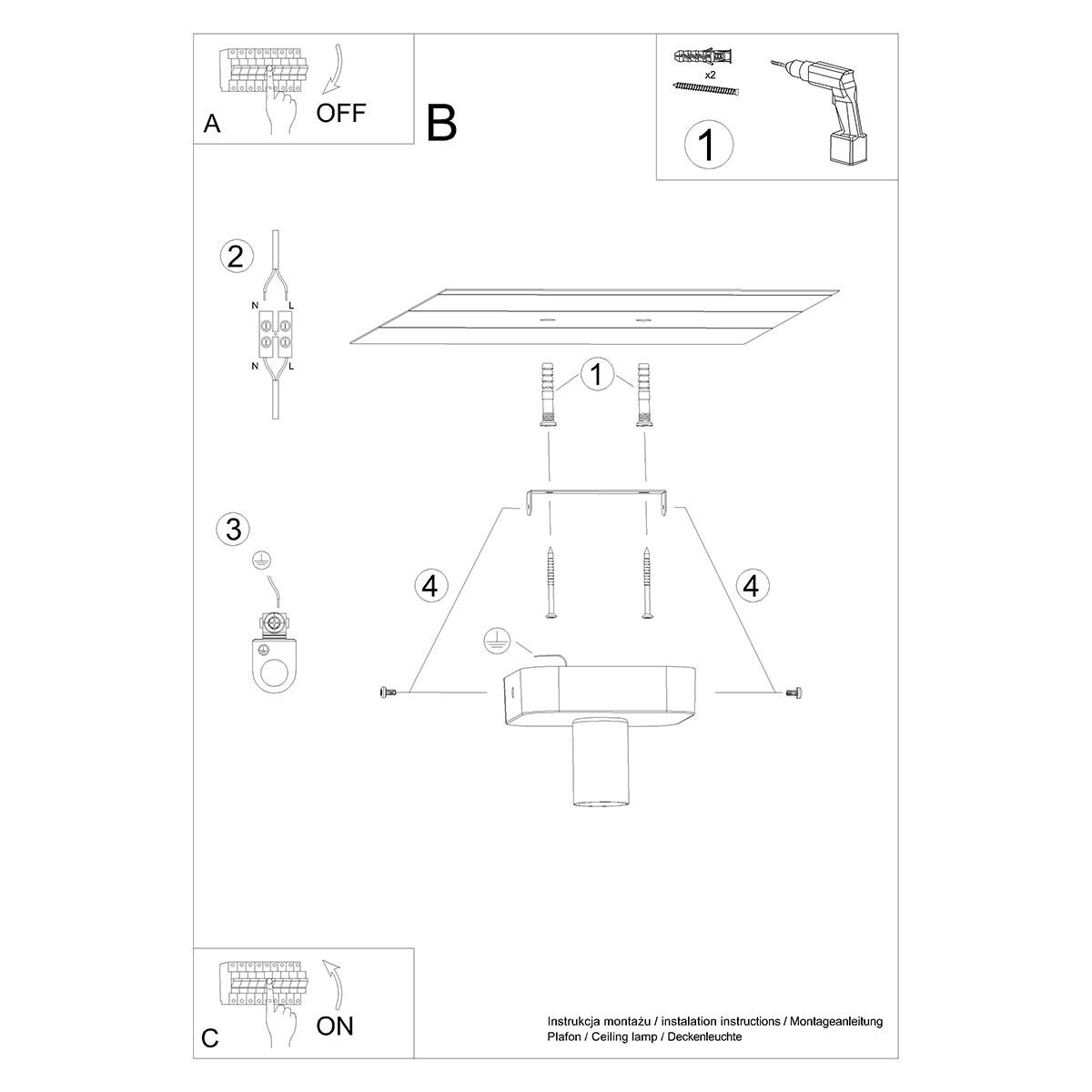 A

OFF

B

x2

1

2

N L

N L

1

3

4

4

C

ON

Instrukcja montażu / instalation instructions / Montageanleitung
Plafon / Ceiling lamp / Deckenleuchte