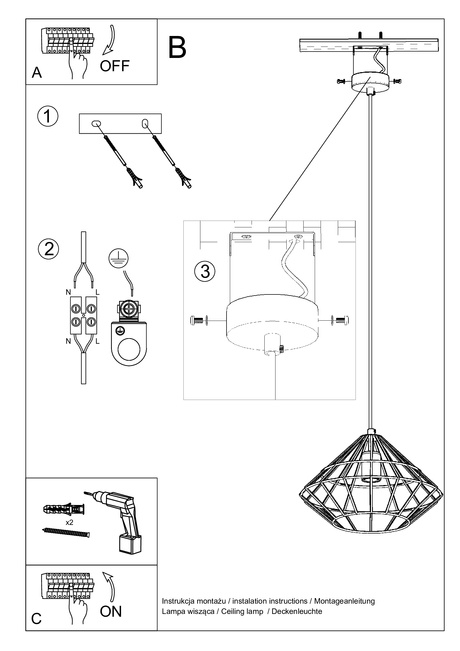 A
OFF

B

1

2
N
L
N
L

3

x2

C
ON

Instrukcja montażu / instalation instructions / Montageanleitung
Lampa wisząca / Ceiling lamp / Deckenleuchte