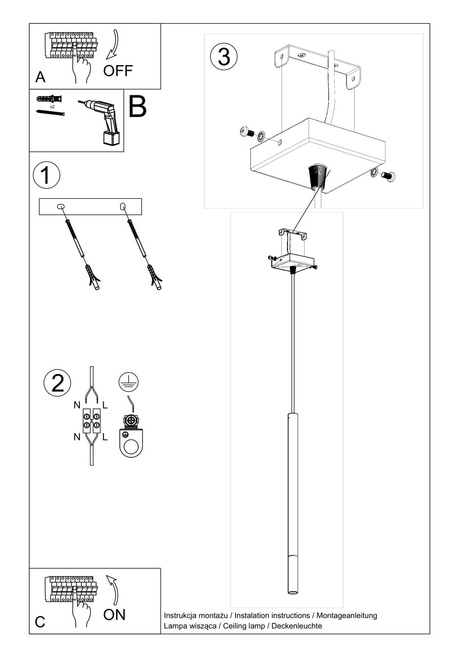 A
OFF

x2
B

1

2
N L
N L

3

C
ON

Instrukcja montażu / Instalation instructions / Montageanleitung
Lampa wisząca / Ceiling lamp / Deckenleuchte