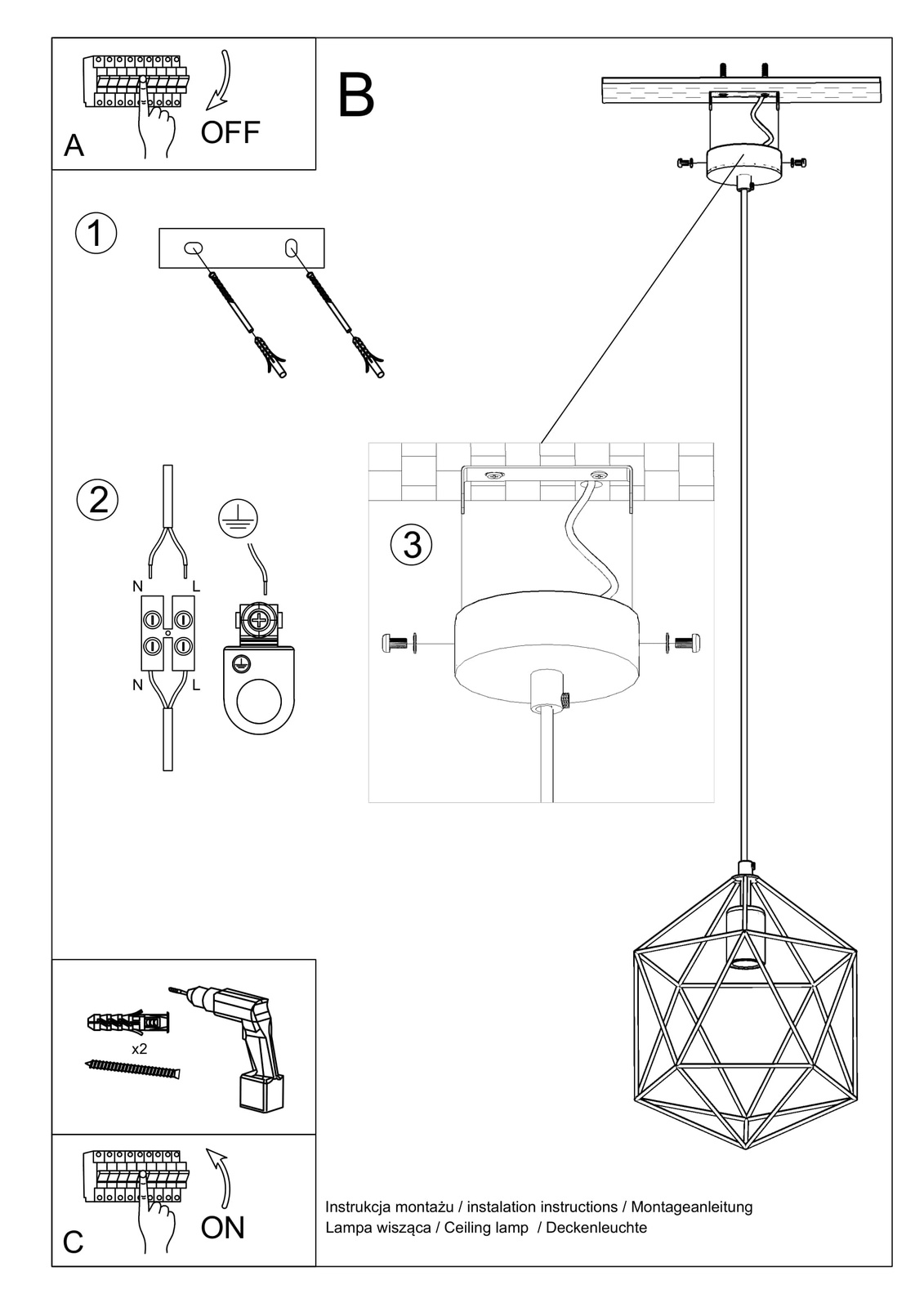 A
OFF

B

1

2

N L
N L

3

x2

C
ON

Instrukcja montażu / instalation instructions / Montageanleitung
Lampa wisząca / Ceiling lamp / Deckenleuchte