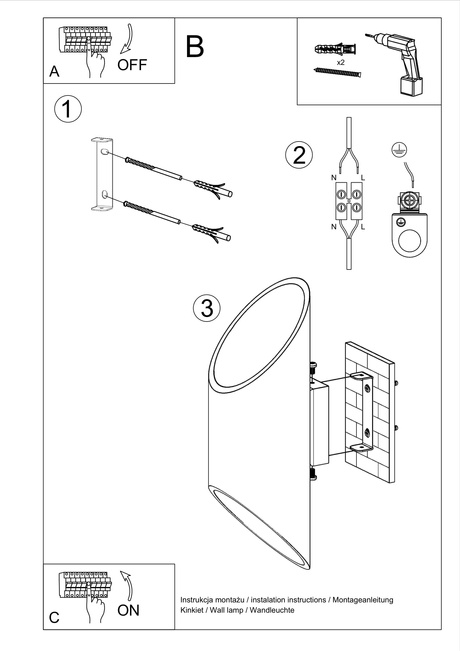 A
OFF
B
x2
1
2
N
L
N
L
3
C
ON
Instrukcja montażu / instalation instructions / Montageanleitung
Kinkiet / Wall lamp / Wandleuchte