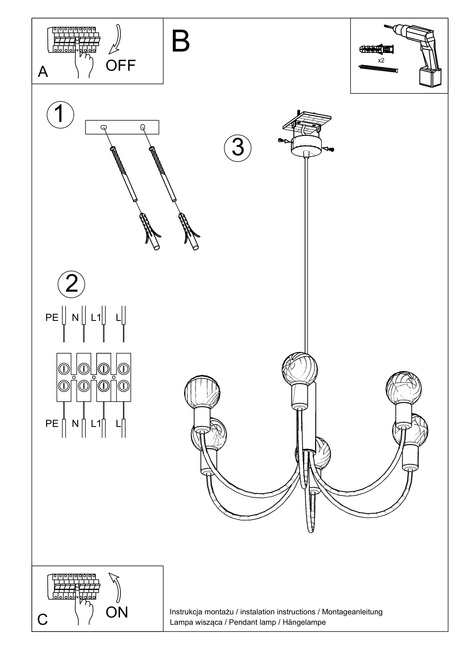 A
OFF

B

x2

1

3

2

PE N L1 L

PE N L1 L

C
ON

Instrukcja montażu / instalation instructions / Montageanleitung
Lampa wisząca / Pendant lamp / Hängelampe