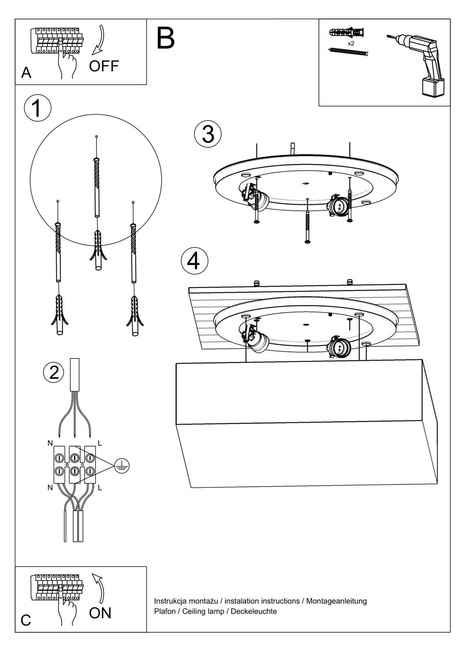 A
OFF
B
x2
1
3
4
2
N
L
N
L
C
ON
Instrukcja montażu / instalation instructions / Montageanleitung
Plafon / Ceiling lamp / Deckeleuchte