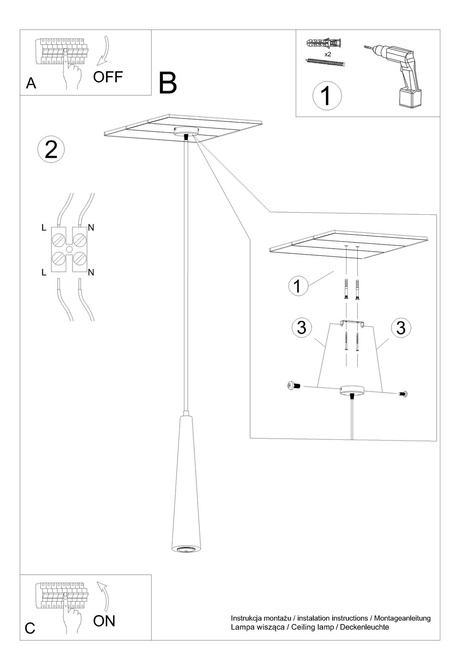 A
OFF

B

x2

1

2

L
N
L
N

1
3
3

C
ON

Instrukcja montażu / instalation instructions / Montageanleitung
Lampa wisząca / Ceiling lamp / Deckenleuchte