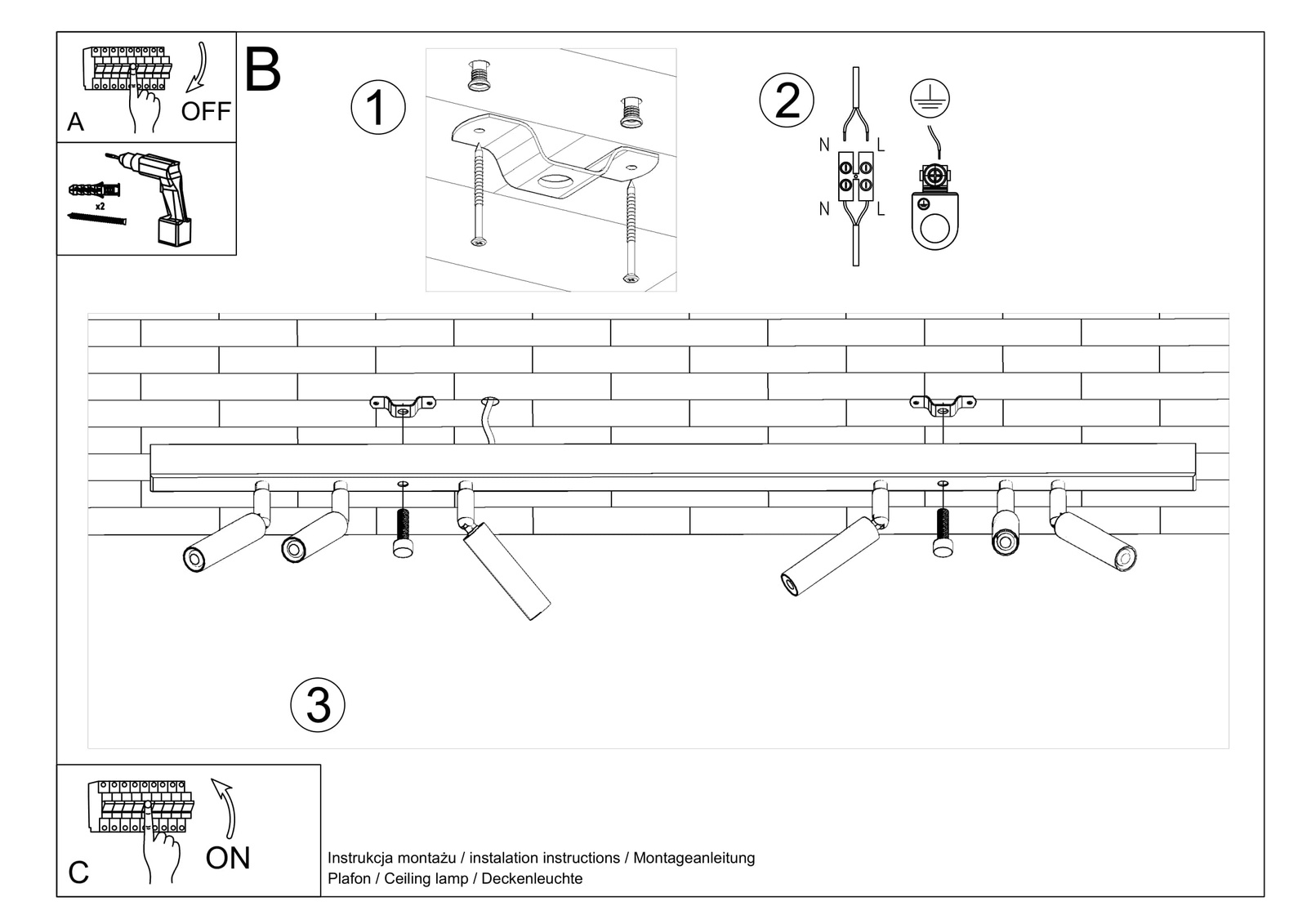 A

OFF

x2

B

1

2

N

L

N

L

3

C

ON

Instrukcja montażu / instalation instructions / Montageanleitung
Plafon / Ceiling lamp / Deckenleuchte