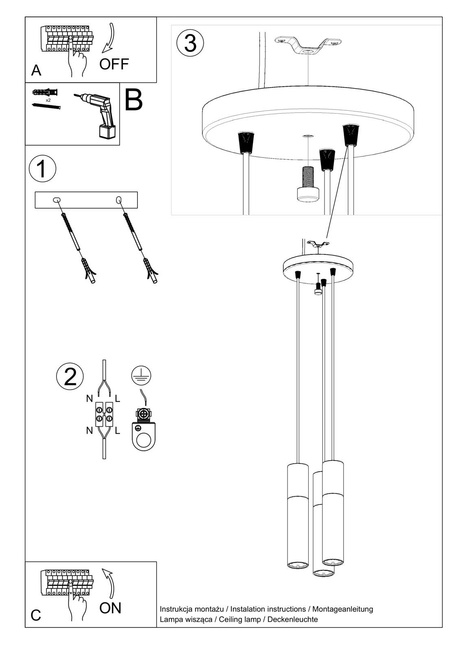 A
OFF

x2
B

1

2
N
L
N
L

3

C
ON

Instrukcja montażu / Instalation instructions / Montageanleitung
Lampa wisząca / Ceiling lamp / Deckenleuchte