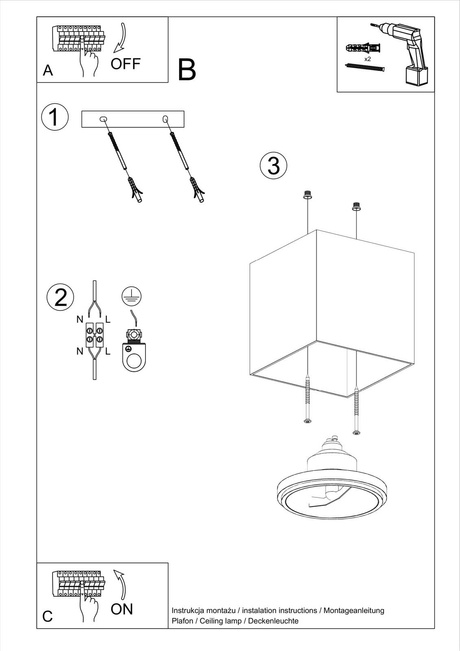 A
OFF
B
x2
1
3
2
N
L
N
L
C
ON
Instrukcja montażu / instalation instructions / Montageanleitung
Plafon / Ceiling lamp / Deckenleuchte