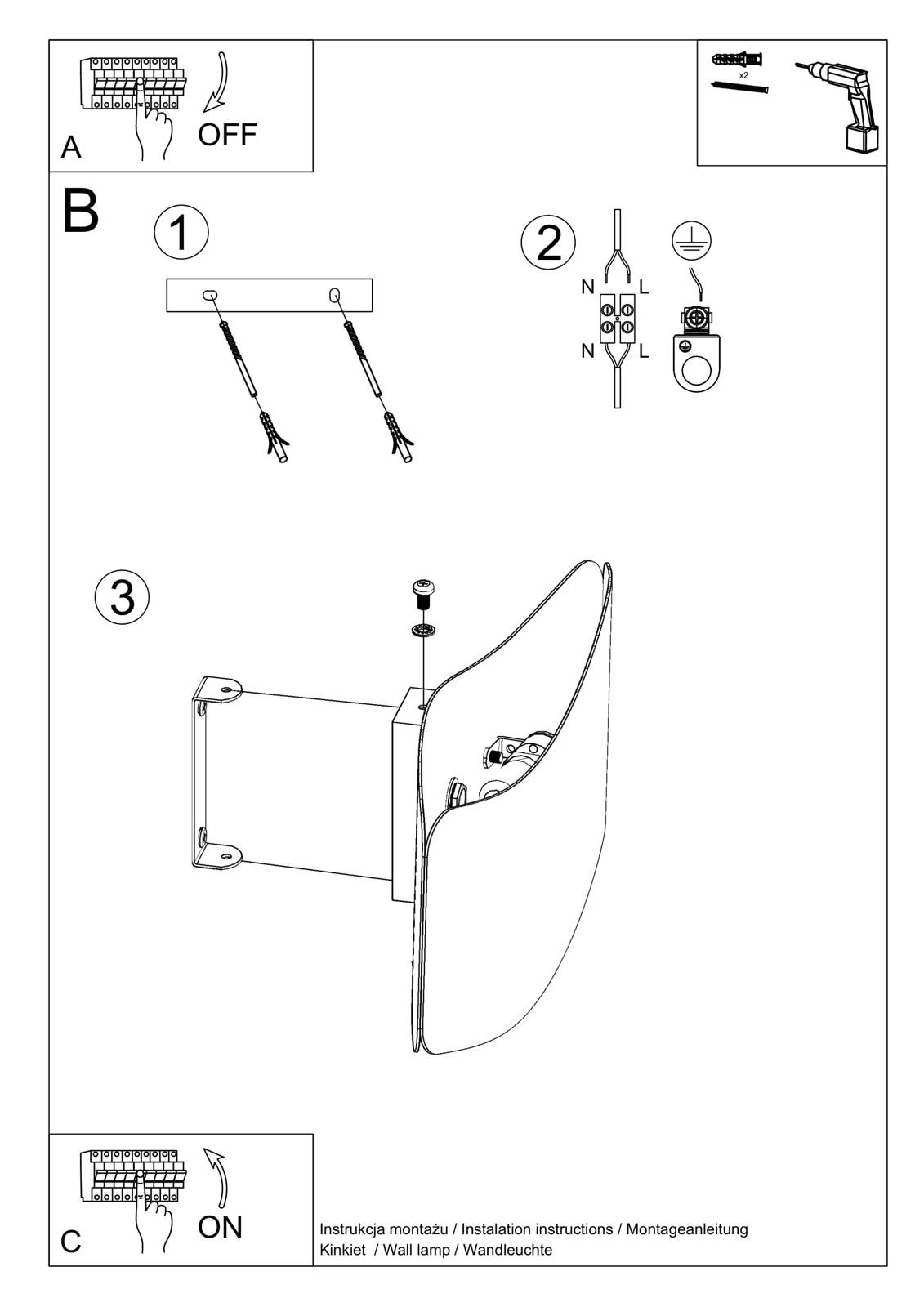 A

OFF

x2

B

1

2

N

L

N

L

3

C

ON

Instrukcja montażu / Instalation instructions / Montageanleitung
Kinkiet / Wall lamp / Wandleuchte