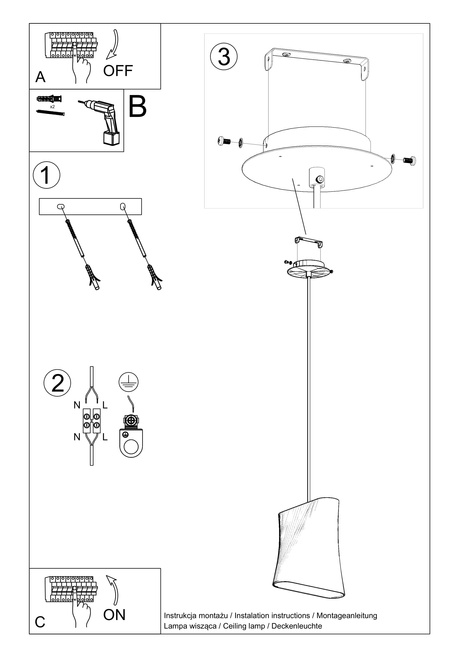 A
OFF

x2
B

1

2
N L
N L

3

C
ON

Instrukcja montażu / Instalation instructions / Montageanleitung
Lampa wisząca / Ceiling lamp / Deckenleuchte