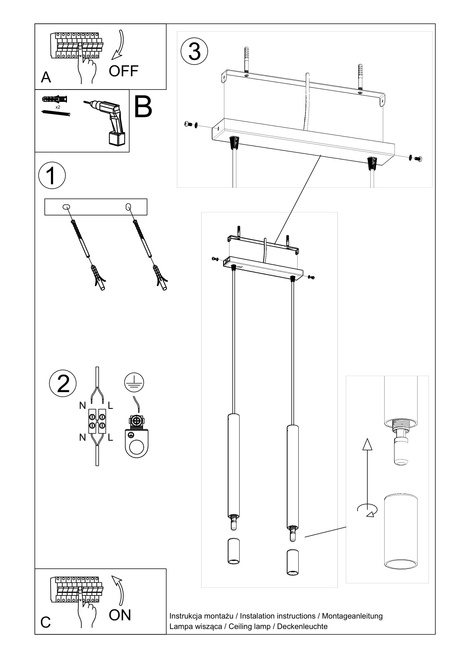 A
OFF
x2
B
1
2
N
L
N
L
3
C
ON
Instrukcja montażu / Instalation instructions / Montageanleitung
Lampa wisząca / Ceiling lamp / Deckenleuchte