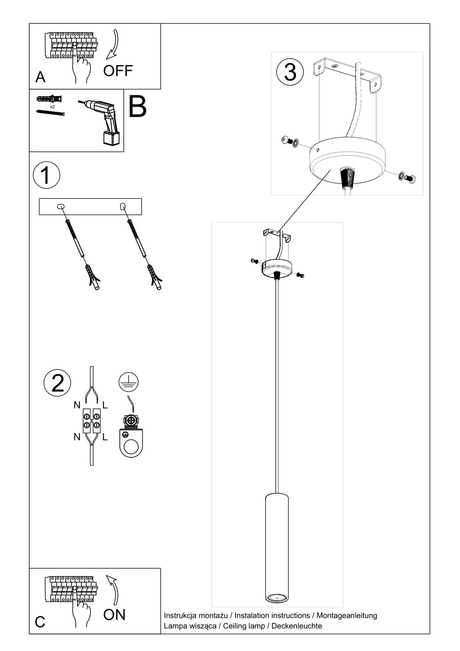 A
OFF
x2
B
1
2
N
L
N
L
3
C
ON
Instrukcja montażu / Instalation instructions / Montageanleitung
Lampa wisząca / Ceiling lamp / Deckenleuchte