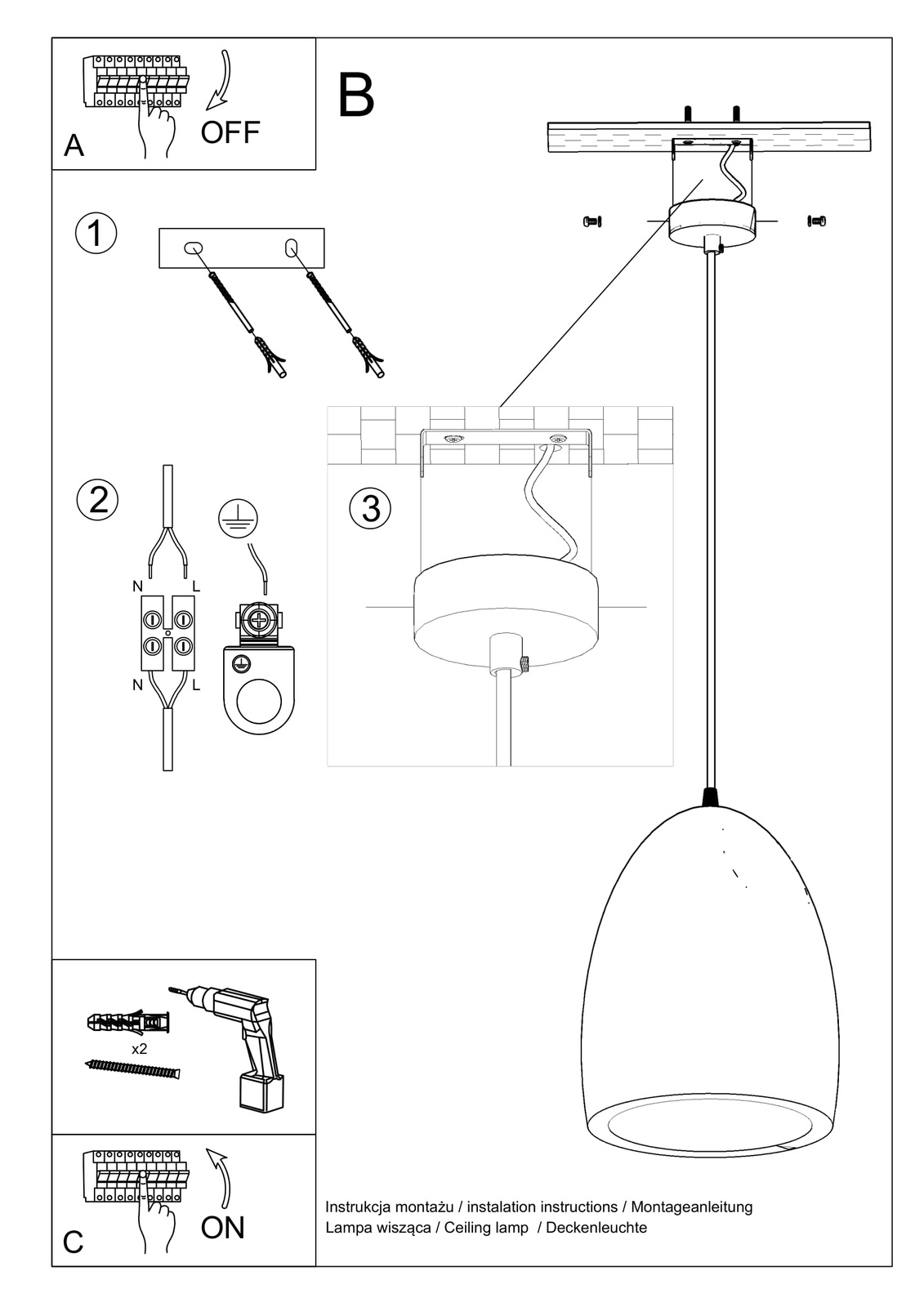 A
OFF

B

1

2

N L

N L

3

x2

C
ON

Instrukcja montażu / instalation instructions / Montageanleitung
Lampa wisząca / Ceiling lamp / Deckenleuchte