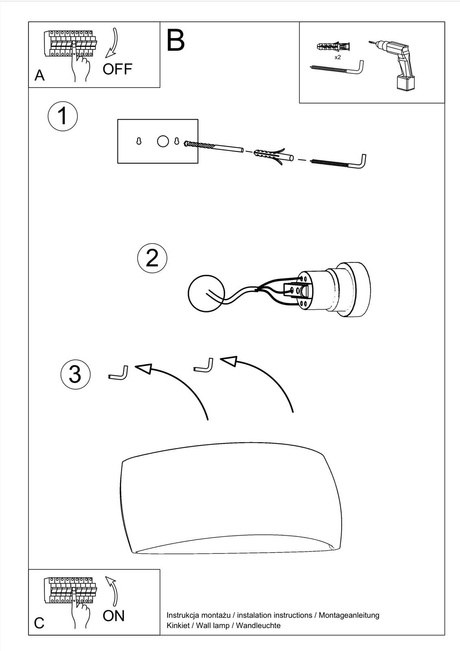 A
OFF
B
x2
1
2
3
C
ON
Instrukcja montażu / instalation instructions / Montageanleitung
Kinkiet / Wall lamp / Wandleuchte