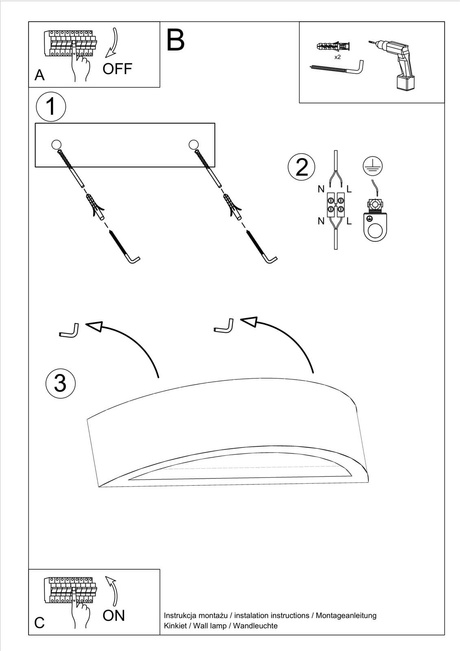 A
OFF
B
x2
1
2
N L
N L
3
C
ON
Instrukcja montażu / instalation instructions / Montageanleitung
Kinkiet / Wall lamp / Wandleuchte