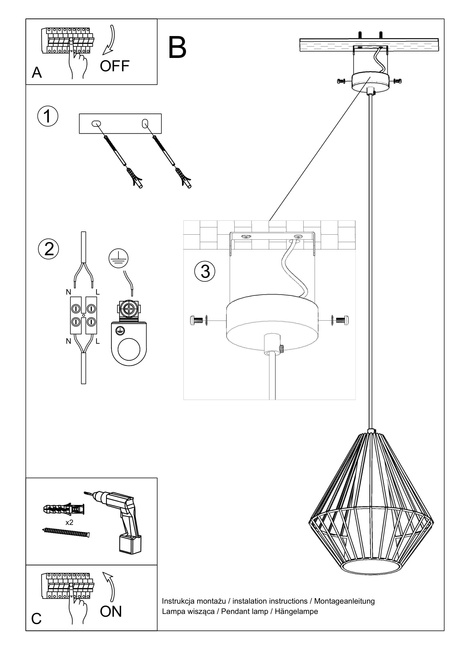 A
OFF

B

1

2
N L
N L

3

x2

C
ON

Instrukcja montażu / instalation instructions / Montageanleitung
Lampa wisząca / Pendant lamp / Hängelampe