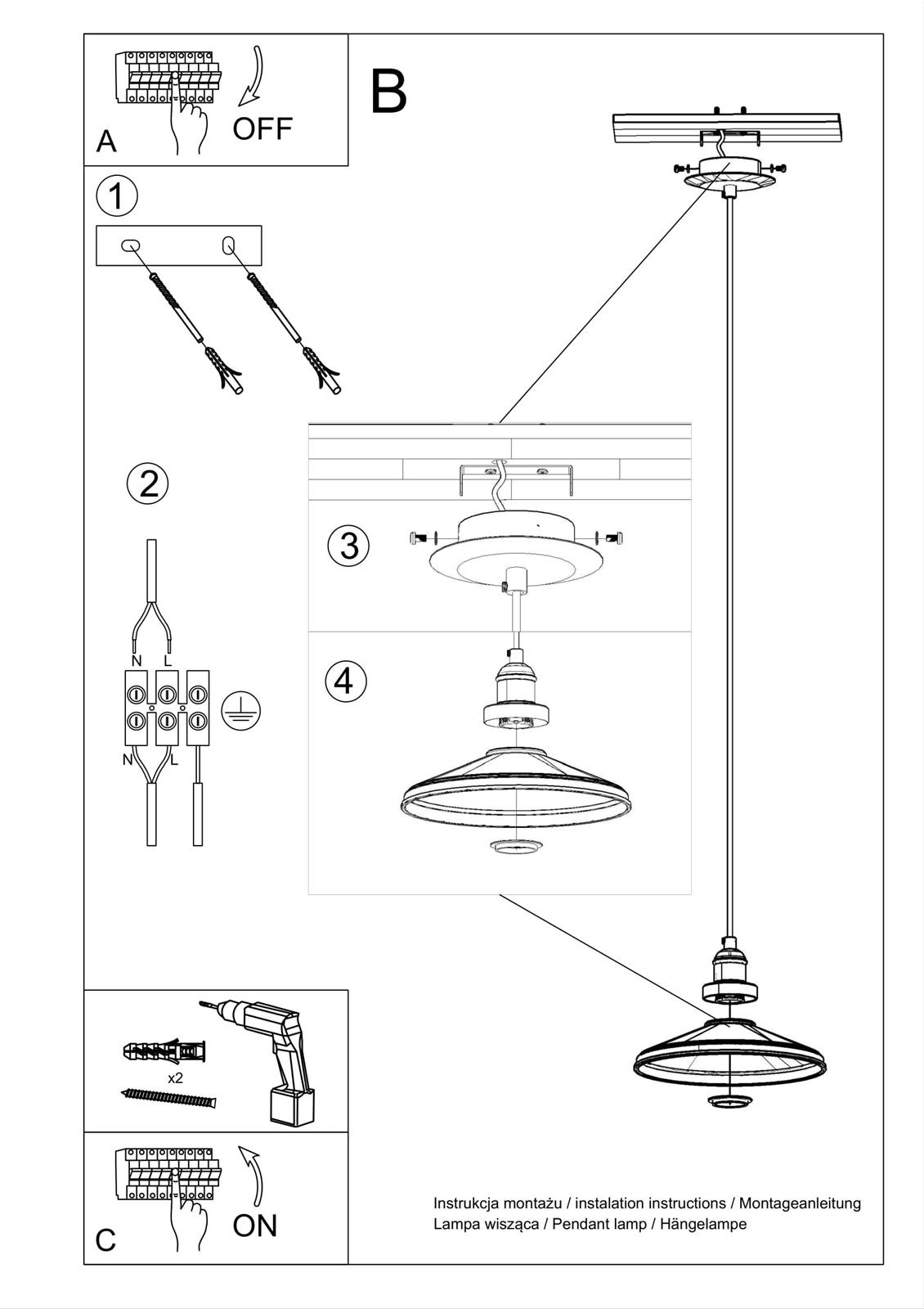 A

OFF

B

1

2

N L

N L

3

4

x2

C

ON

Instrukcja montażu / instalation instructions / Montageanleitung
Lampa wisząca / Pendant lamp / Hängelampe