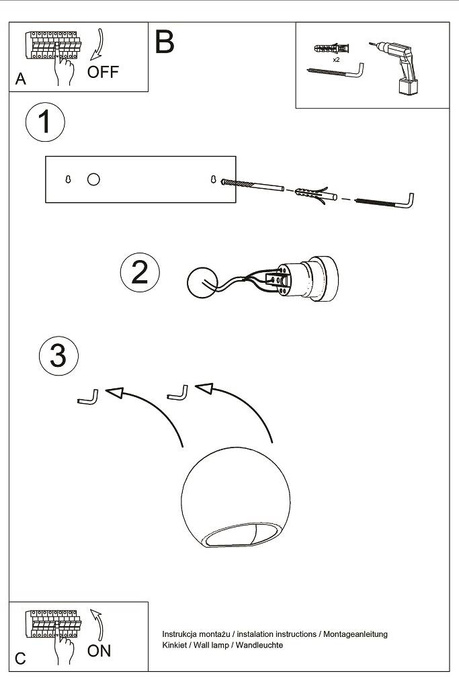 A
OFF
B
x2
1
2
3
C
ON
Instrukcja montażu / instalation instructions / Montageanleitung
Kinkiet / Wall lamp / Wandleuchte