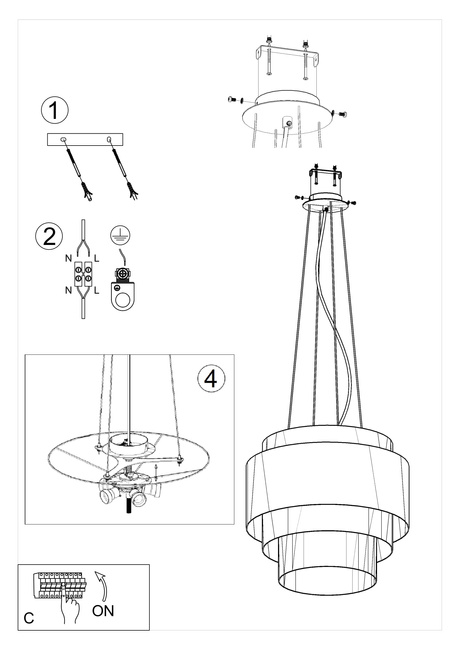 1

2

N L

N L

4

C

ON