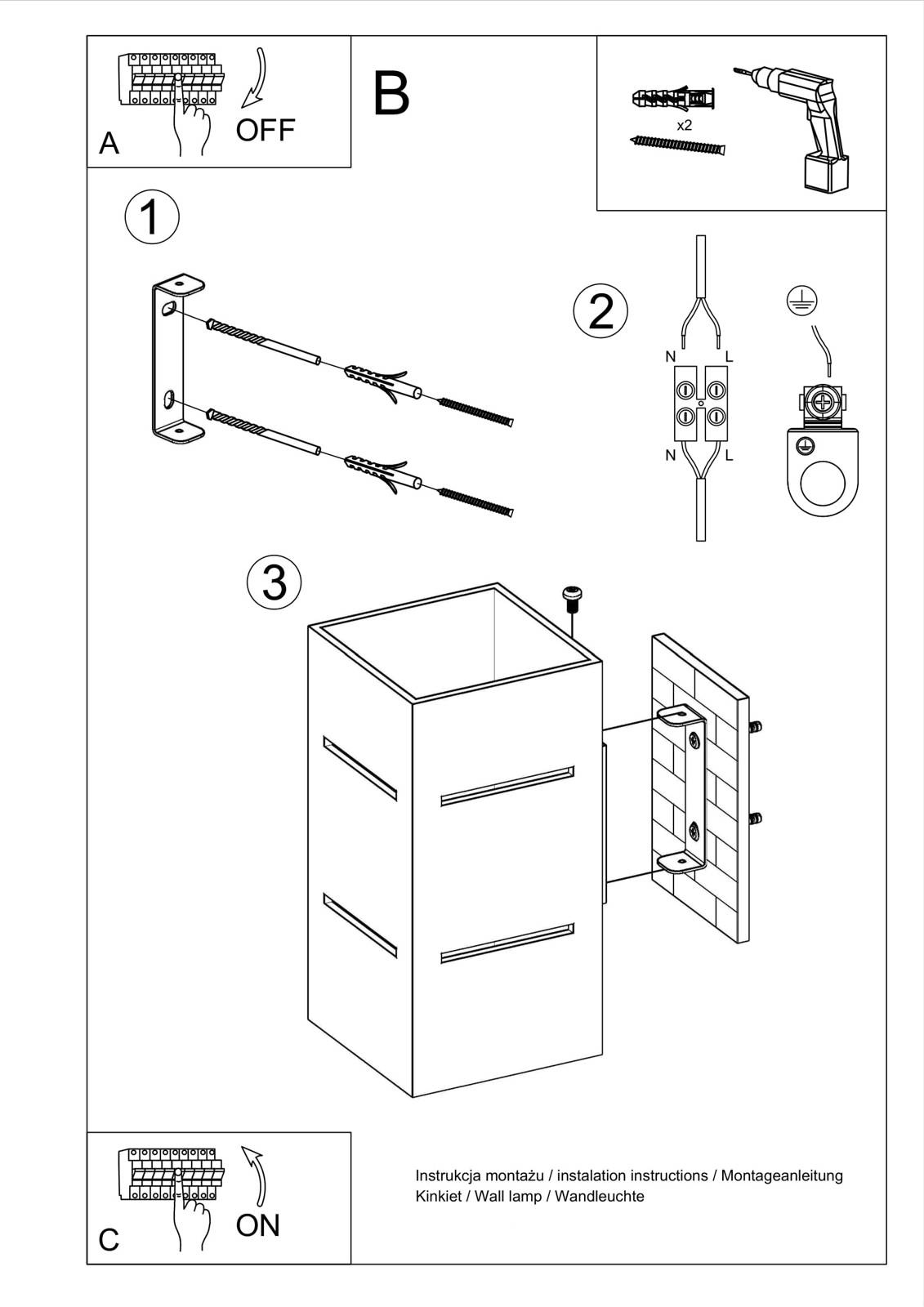 A
OFF

B

x2

1

2

N
L
N
L

3

C
ON

Instrukcja montażu / instalation instructions / Montageanleitung
Kinkiet / Wall lamp / Wandleuchte