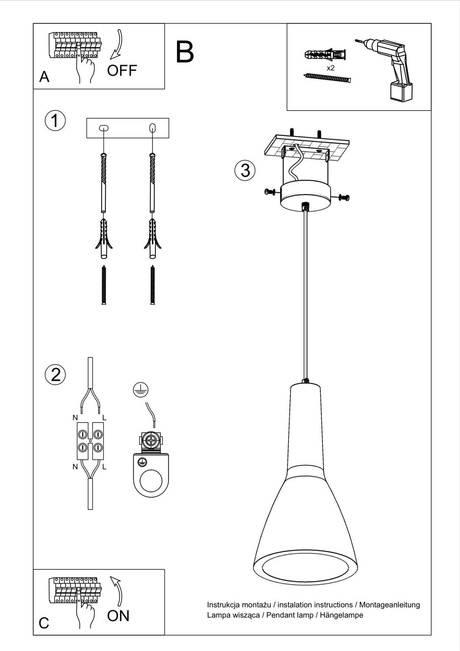 A
OFF
B
x2
1
3
2
N
L
N
L
C
ON
Instrukcja montażu / instalation instructions / Montageanleitung
Lampa wisząca / Pendant lamp / Hängelampe