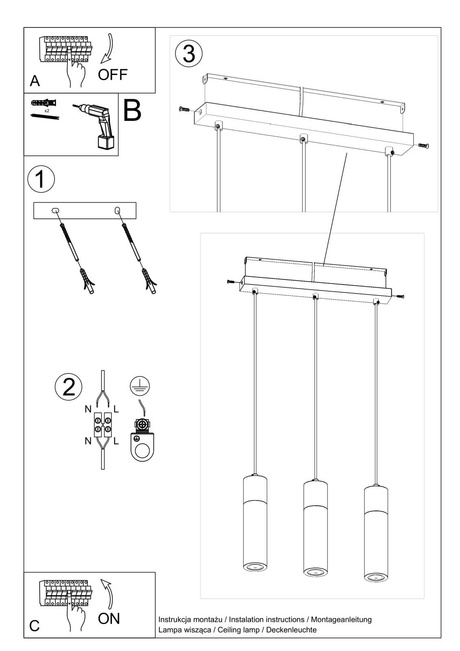 A
OFF

x2
B

1

2
N L
N L

3

C
ON

Instrukcja montażu / Instalation instructions / Montageanleitung
Lampa wisząca / Ceiling lamp / Deckenleuchte