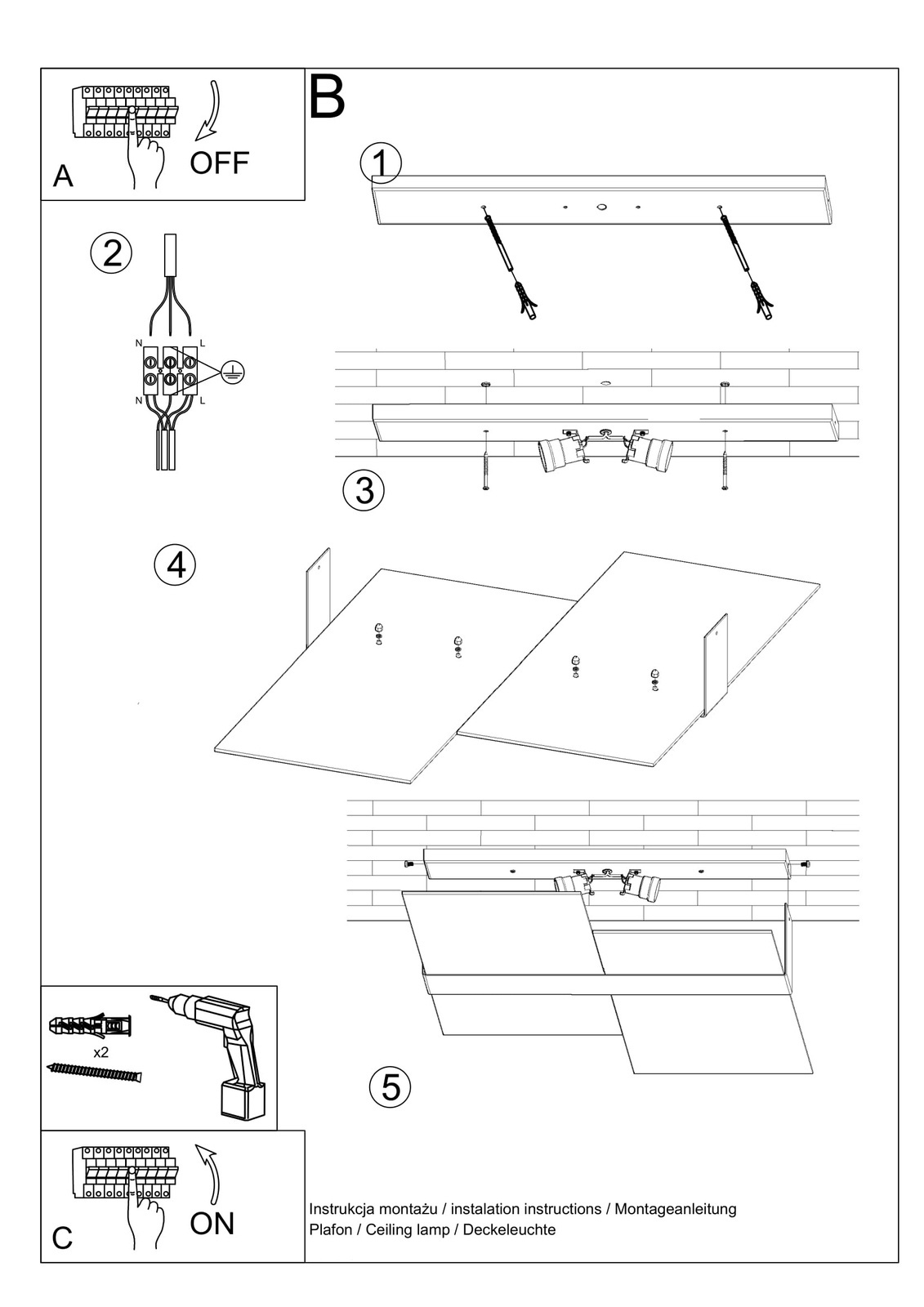 A

OFF

B

1

2

N L

N L

3

4

x2

5

C

ON

Instrukcja montażu / instalation instructions / Montageanleitung
Plafon / Ceiling lamp / Deckeleuchte