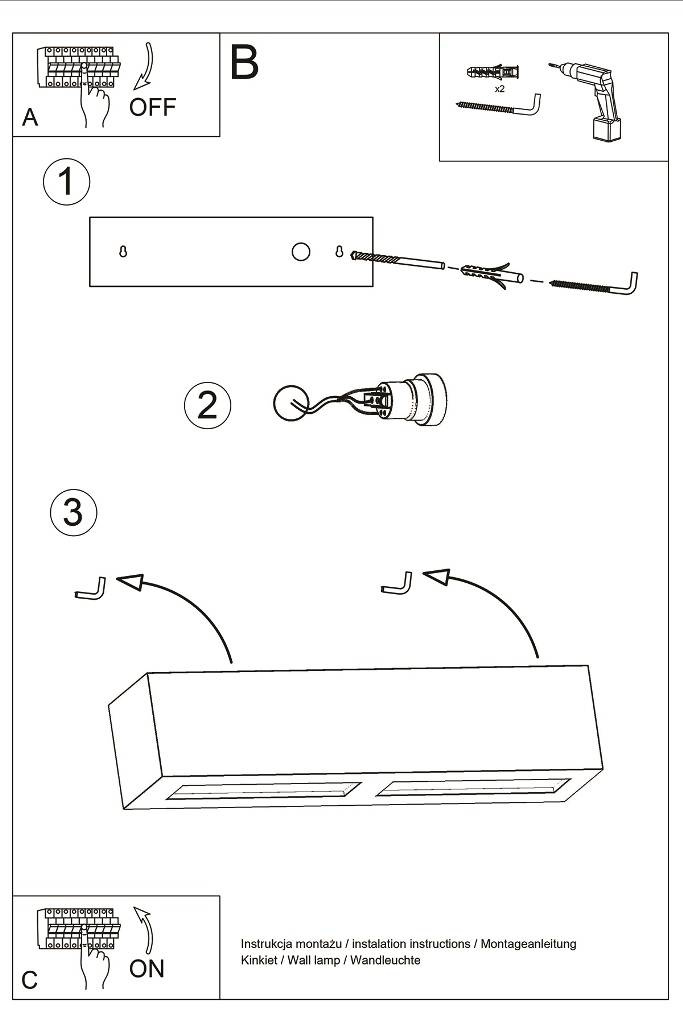 A
OFF
B
x2
1
2
3
C
ON
Instrukcja montażu / instalation instructions / Montageanleitung
Kinkiet / Wall lamp / Wandleuchte