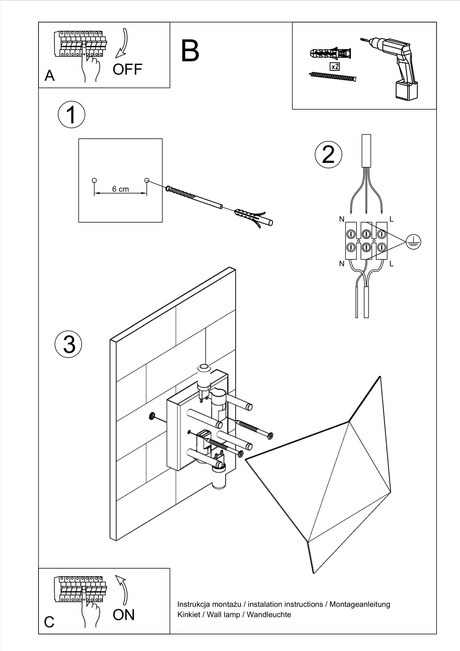 A
OFF
B
x2
1
6 cm
2
N
L
N
L
3
C
ON
Instrukcja montażu / instalation instructions / Montageanleitung
Kinkiet / Wall lamp / Wandleuchte