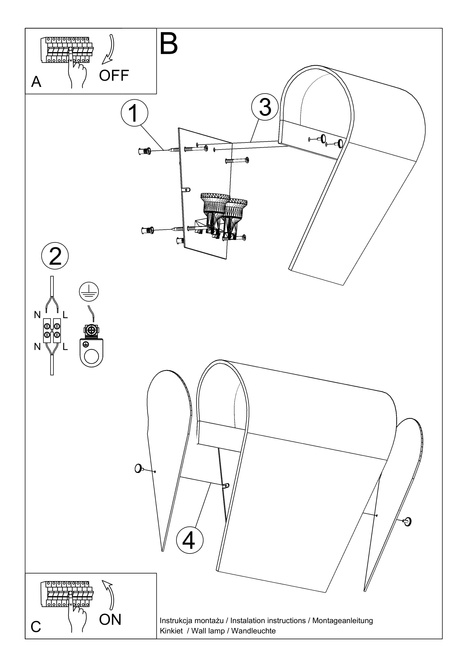 A
OFF

B

1

3

2

N L
N L

4

C
ON

Instrukcja montażu / Instalation instructions / Montageanleitung
Kinkiet / Wall lamp / Wandleuchte