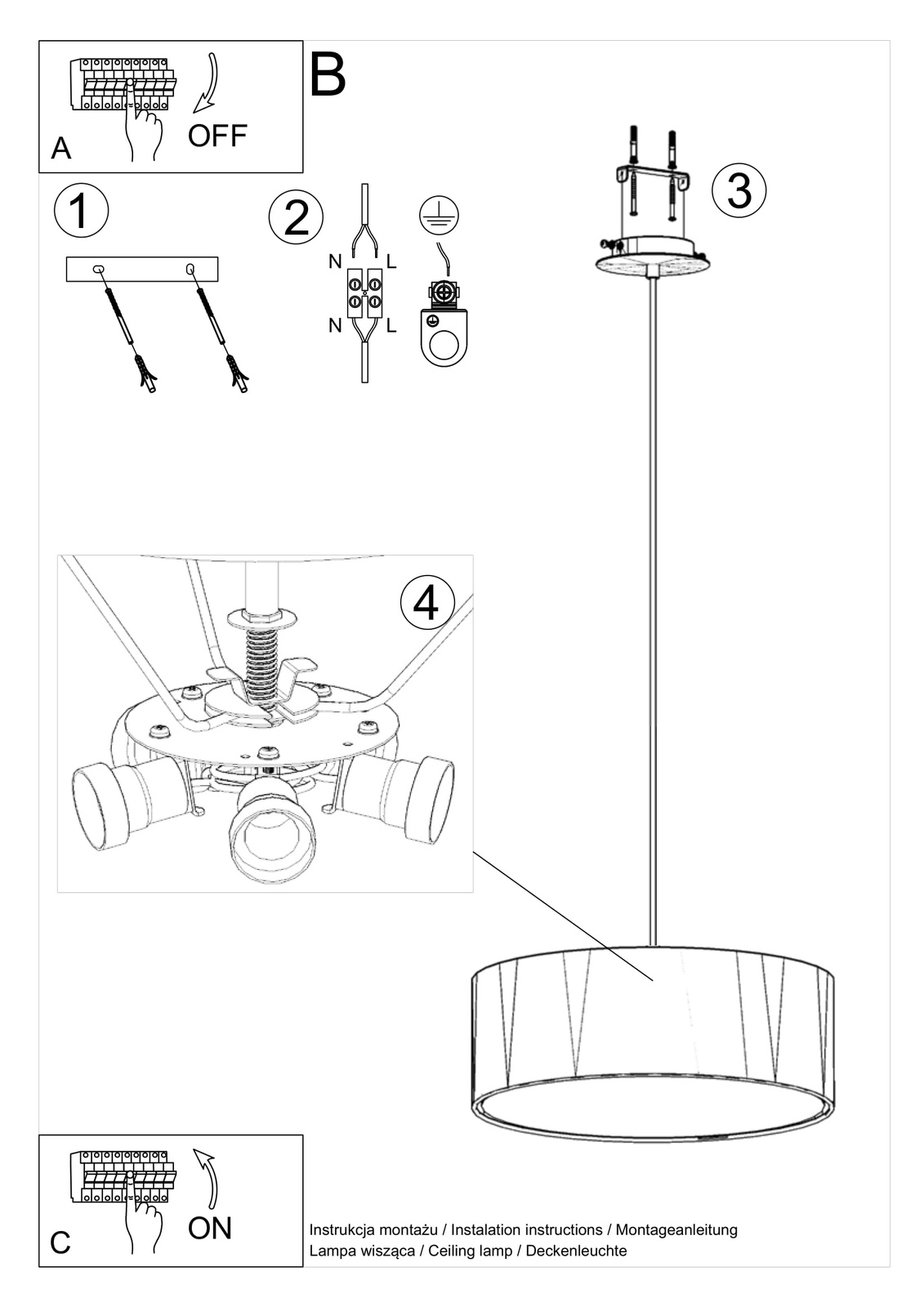 A
OFF

B

1

2

N L
N L

3

4

C
ON

Instrukcja montażu / Instalation instructions / Montageanleitung
Lampa wisząca / Ceiling lamp / Deckenleuchte