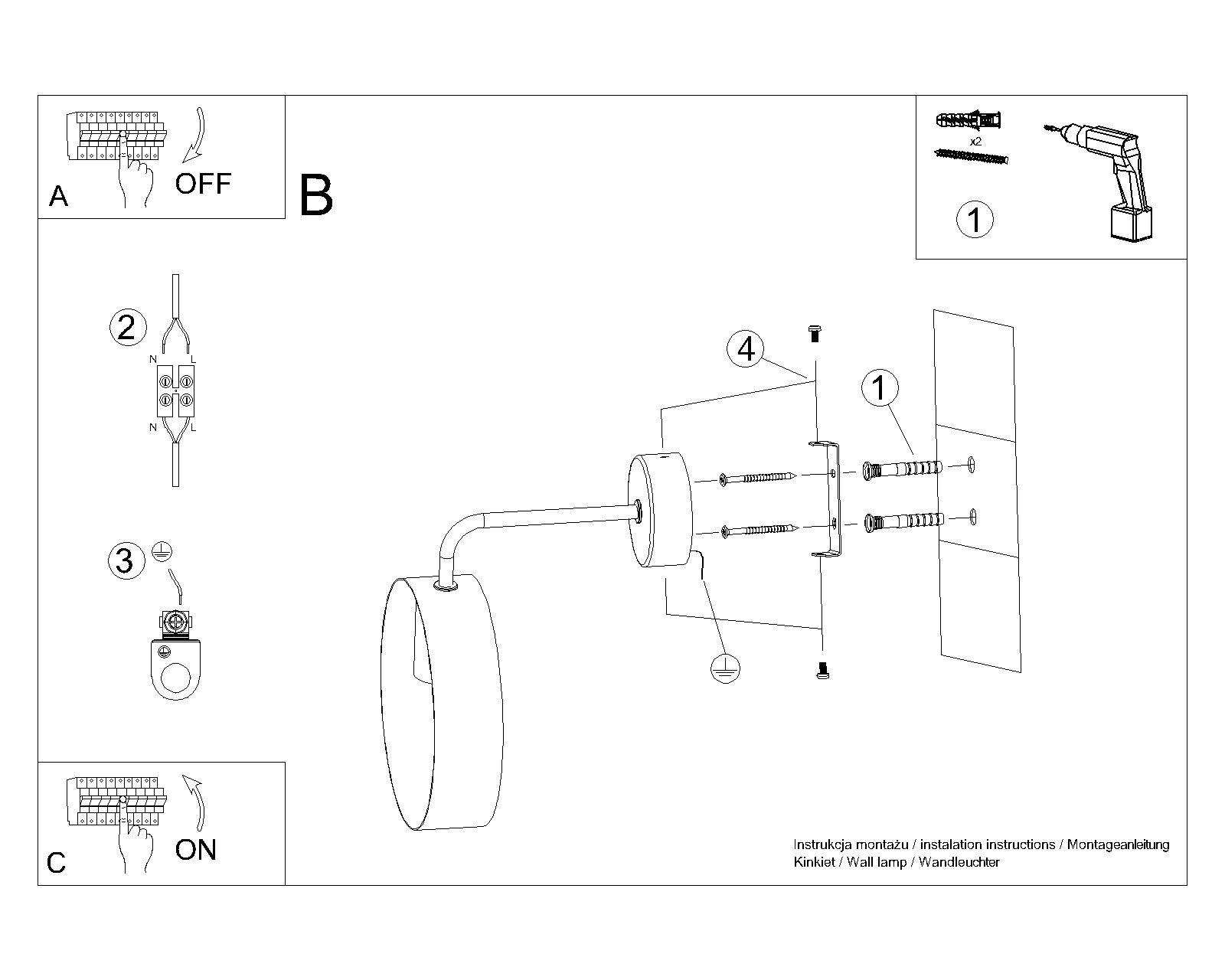 A
OFF

B

x2
1

2
N
L
N
L

3

4
1

C
ON

Instrukcja montażu / instalation instructions / Montageanleitung
Kinkiet / Wall lamp / Wandleuchter